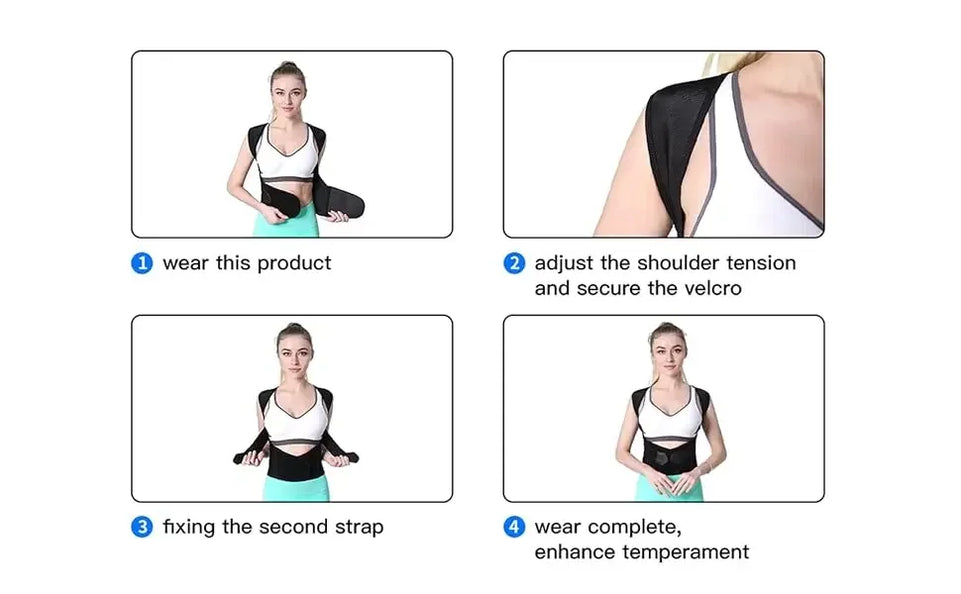 1 wear this product

2 adjust the shoulder tension and secure the velcro

3 fixing the second strap

4 wear complete, enhance temperament