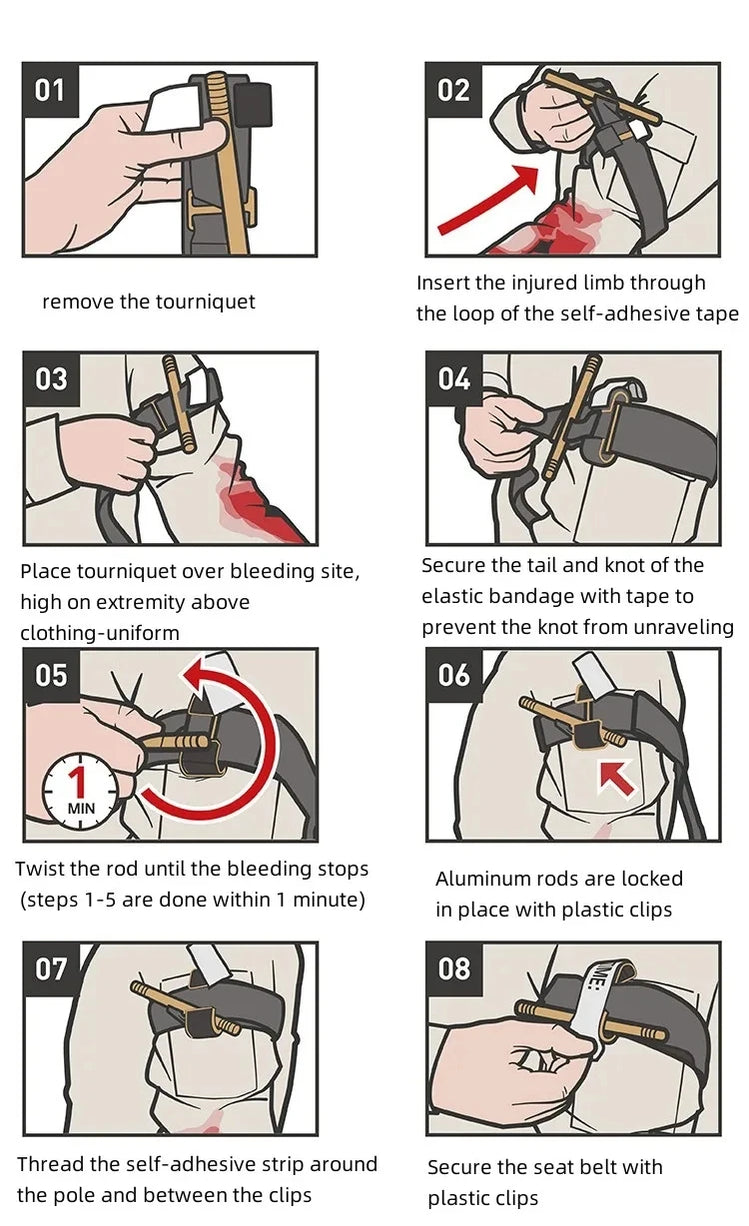 01

remove the tourniquet

02

Insert the injured limb through the loop of the self-adhesive tape

03

Place tourniquet over bleeding site, high on extremity above clothing-uniform

04

Secure the tail and knot of the elastic bandage with tape to prevent the knot from unraveling

05

1
MIN

Twist the rod until the bleeding stops (steps 1-5 are done within 1 minute)

06

Aluminum rods are locked in place with plastic clips

07

Thread the self-adhesive strip around the pole and between the clips

08

ME:

Secure the seat belt with plastic clips