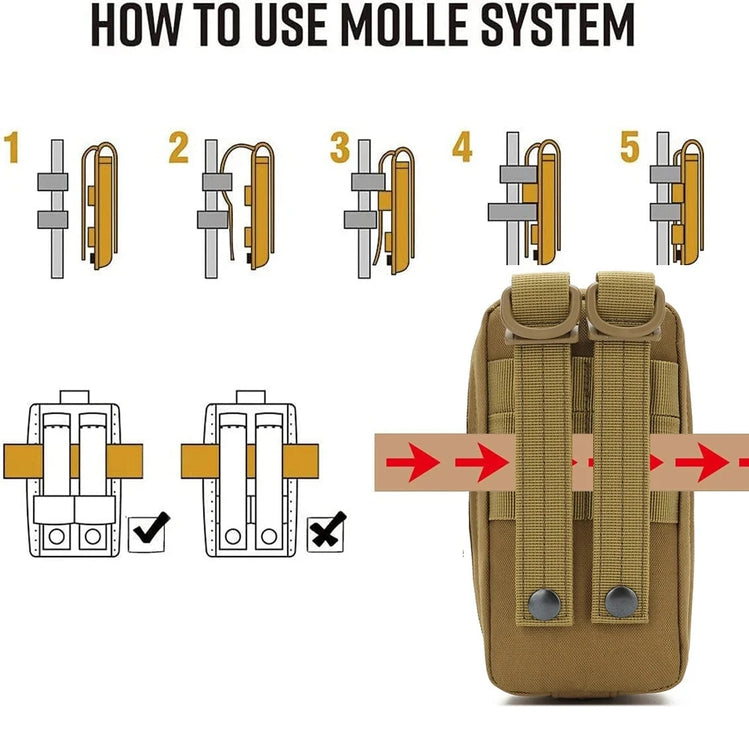 HOW TO USE MOLLE SYSTEM

1

2

3

4

5