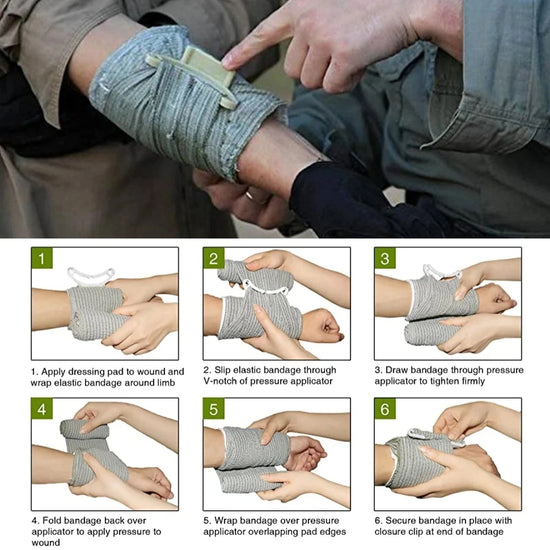 1

1. Apply dressing pad to wound and wrap elastic bandage around limb

2

2. Slip elastic bandage through V-notch of pressure applicator

3

3. Draw bandage through pressure applicator to tighten firmly

4

4. Fold bandage back over applicator to apply pressure to wound

5

5. Wrap bandage over pressure applicator overlapping pad edges

6

6. Secure bandage in place with closure clip at end of bandage