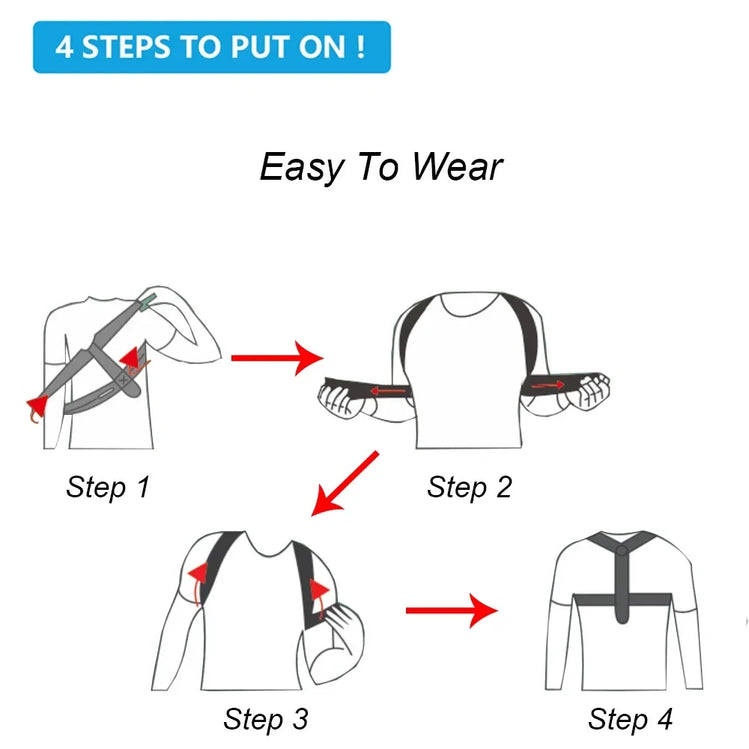 4 STEPS TO PUT ON !

Easy To Wear

Step 1

Step 2

Step 3

Step 4