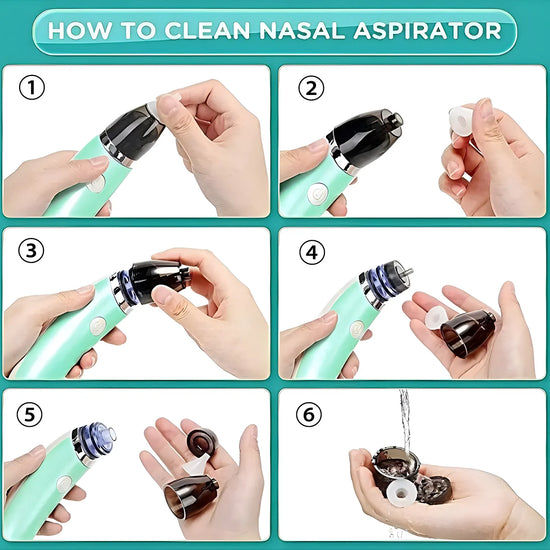 HOW TO CLEAN NASAL ASPIRATOR

①

②

③

④

⑤

⑥