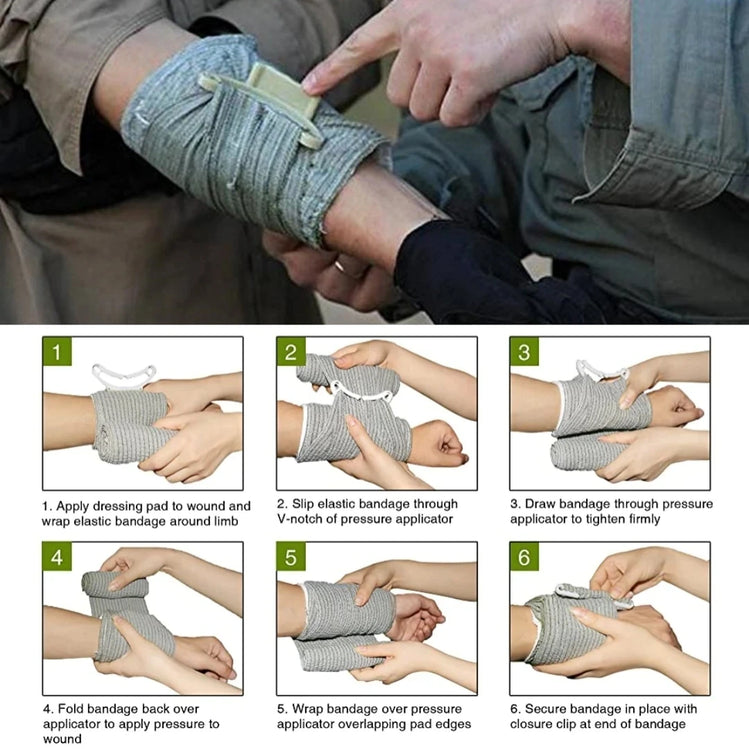 1

1. Apply dressing pad to wound and wrap elastic bandage around limb

2

2. Slip elastic bandage through V-notch of pressure applicator

3

3. Draw bandage through pressure applicator to tighten firmly

4

4. Fold bandage back over applicator to apply pressure to wound

5

5. Wrap bandage over pressure applicator overlapping pad edges

6

6. Secure bandage in place with closure clip at end of bandage